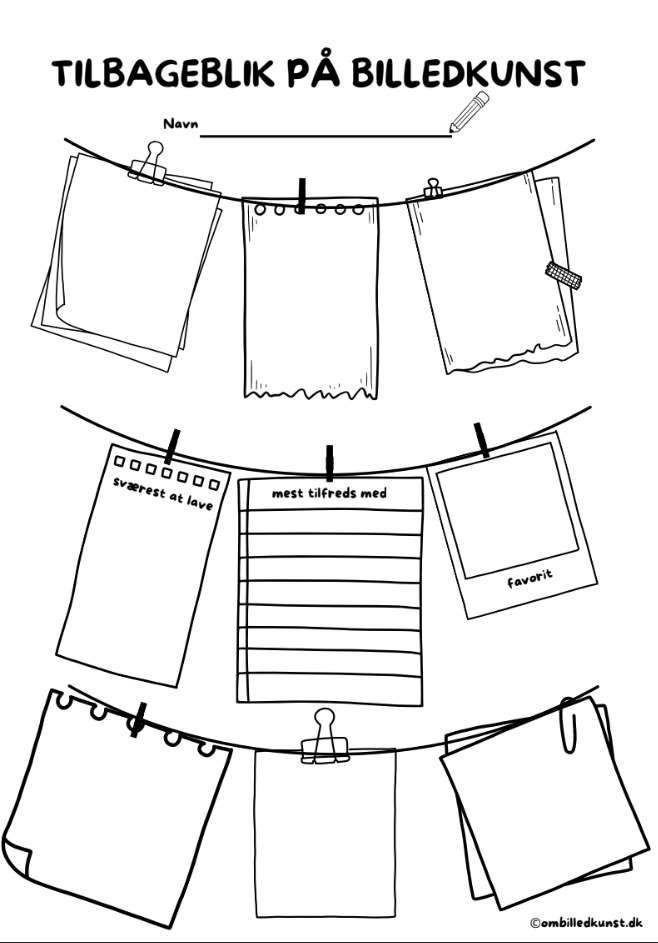 TILBAGEBLIK PÅ BILLEDKUNST

Navn

sværest at lave

mest tilfreds med

favorit

©ombilledkunst.dk